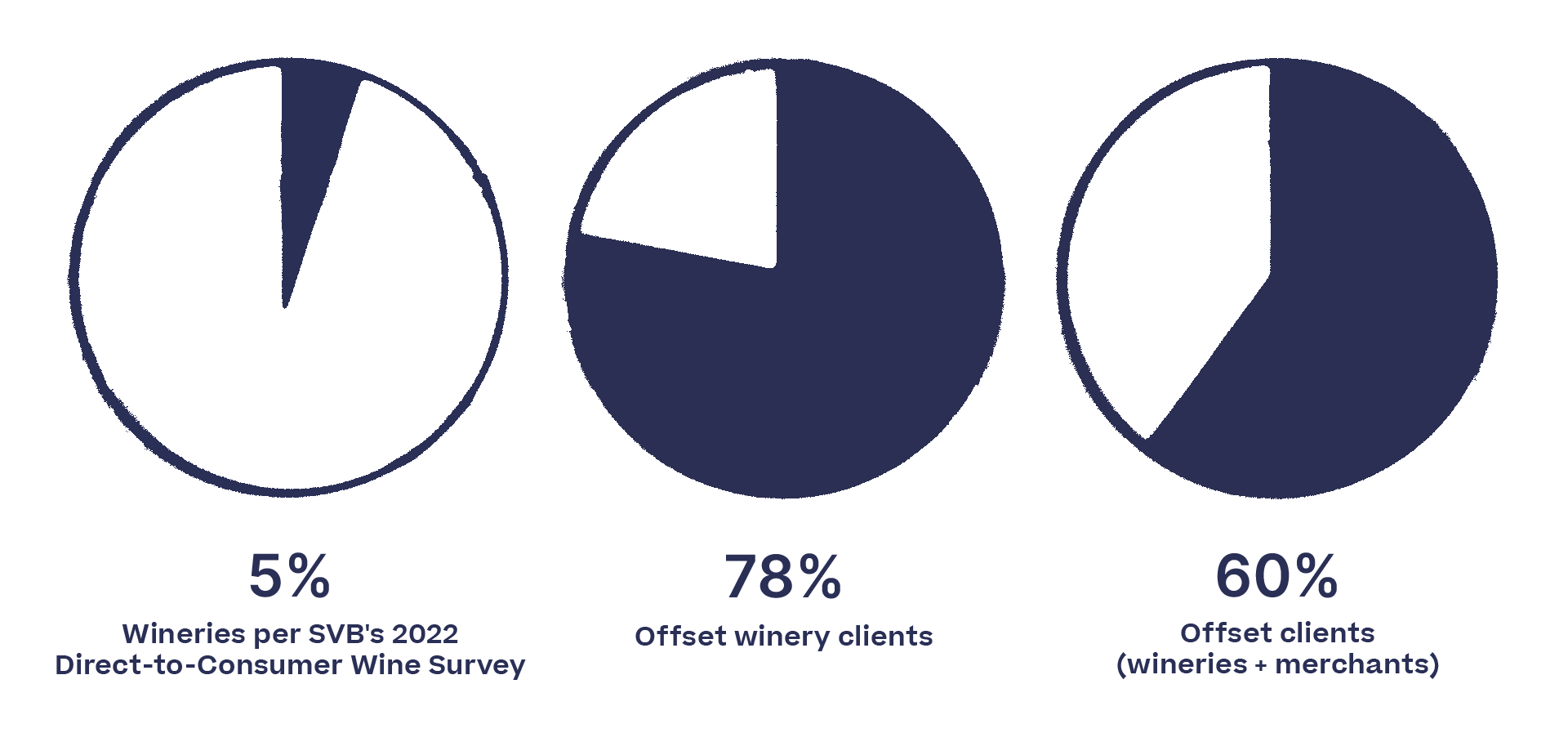 5%
Wineries per SVB's 2022 Direct-to-Consumer Wine Survey

78%
Offset winery clients

60%
Offset clients (wineries + merchants)